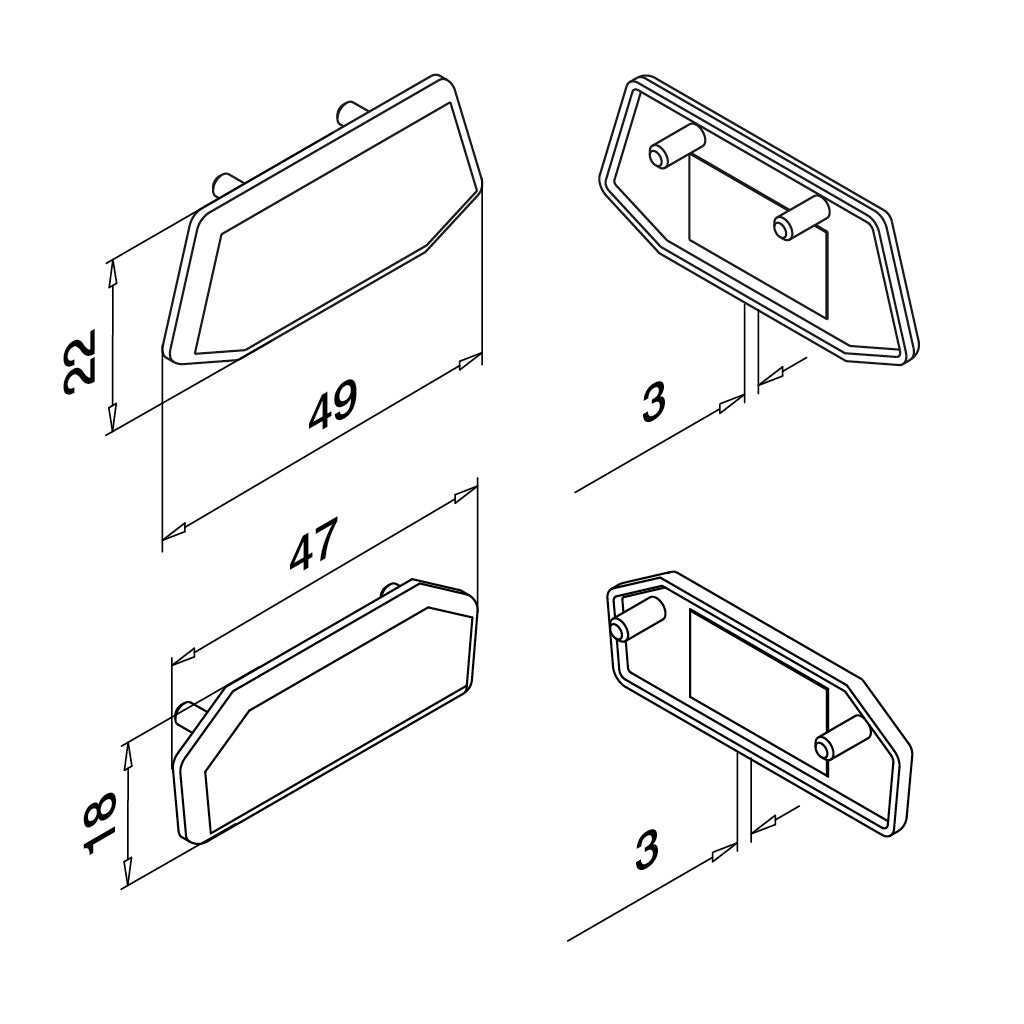 22
49
3
47
18
3