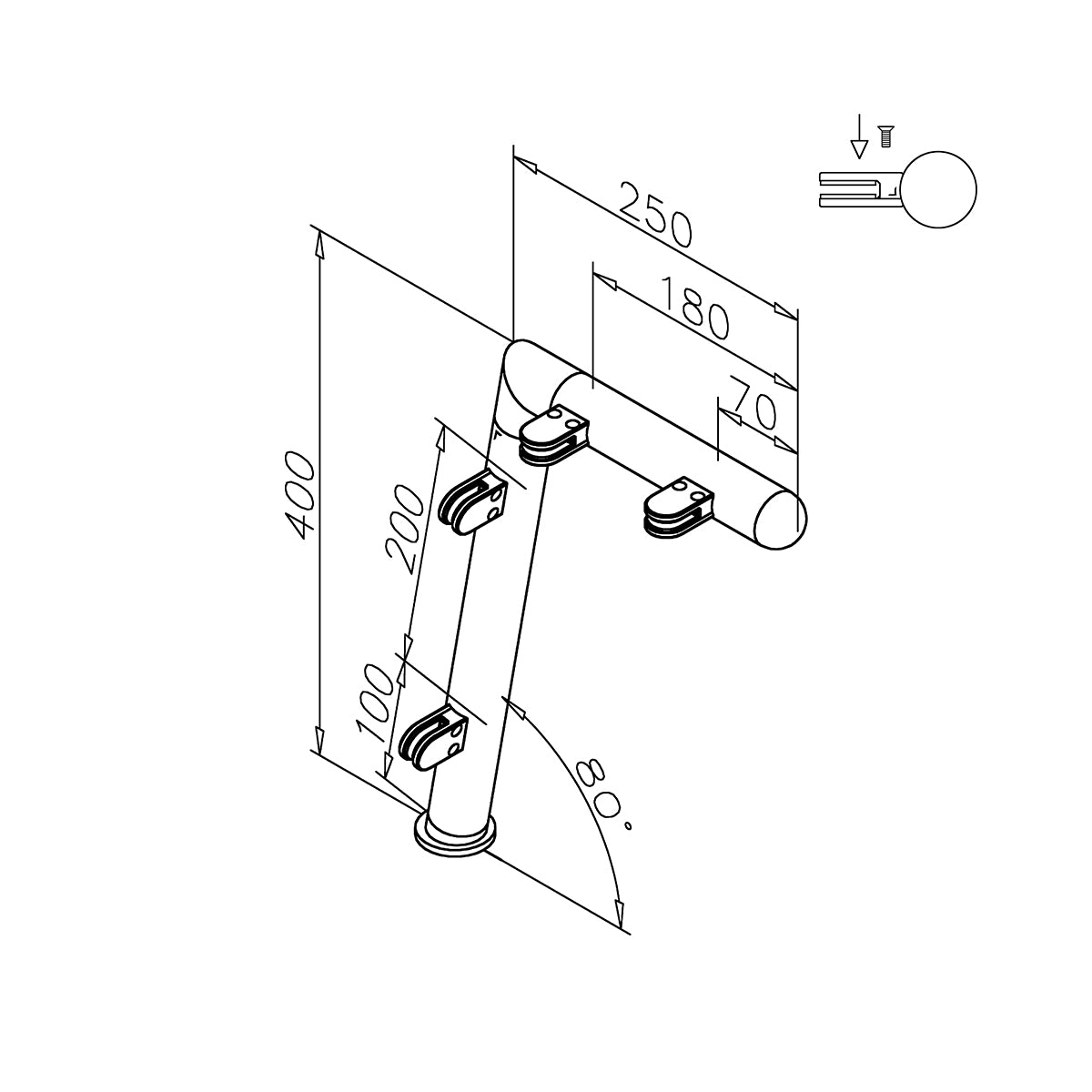 250

180

70

400

200

100

80°