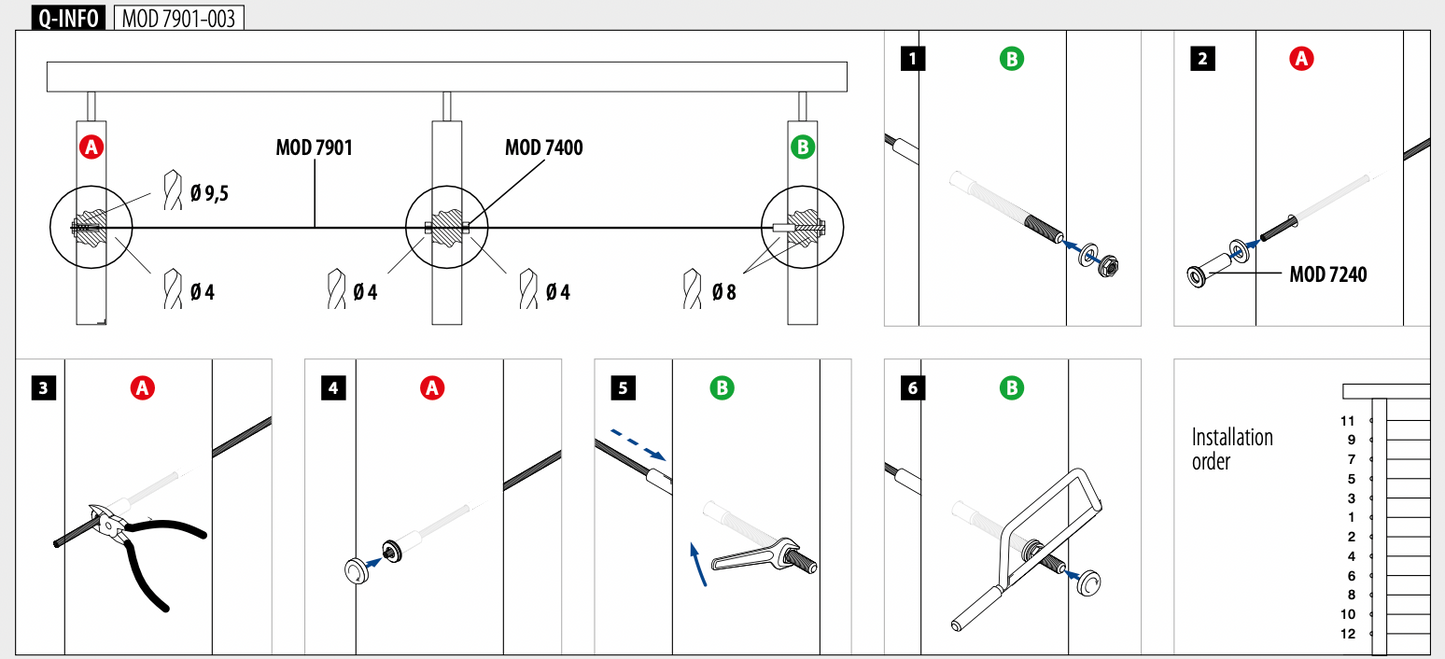 Q-INFO MOD 7901-003

A
MOD 7901
MOD 7400
B
Ø 9,5
Ø 4
Ø 4
Ø 4
Ø 8

1 B

2 A
MOD 7240

3 A

4 A

5 B

6 B

Installation order
11
9
7
5
3
1
2
4
6
8
10
12