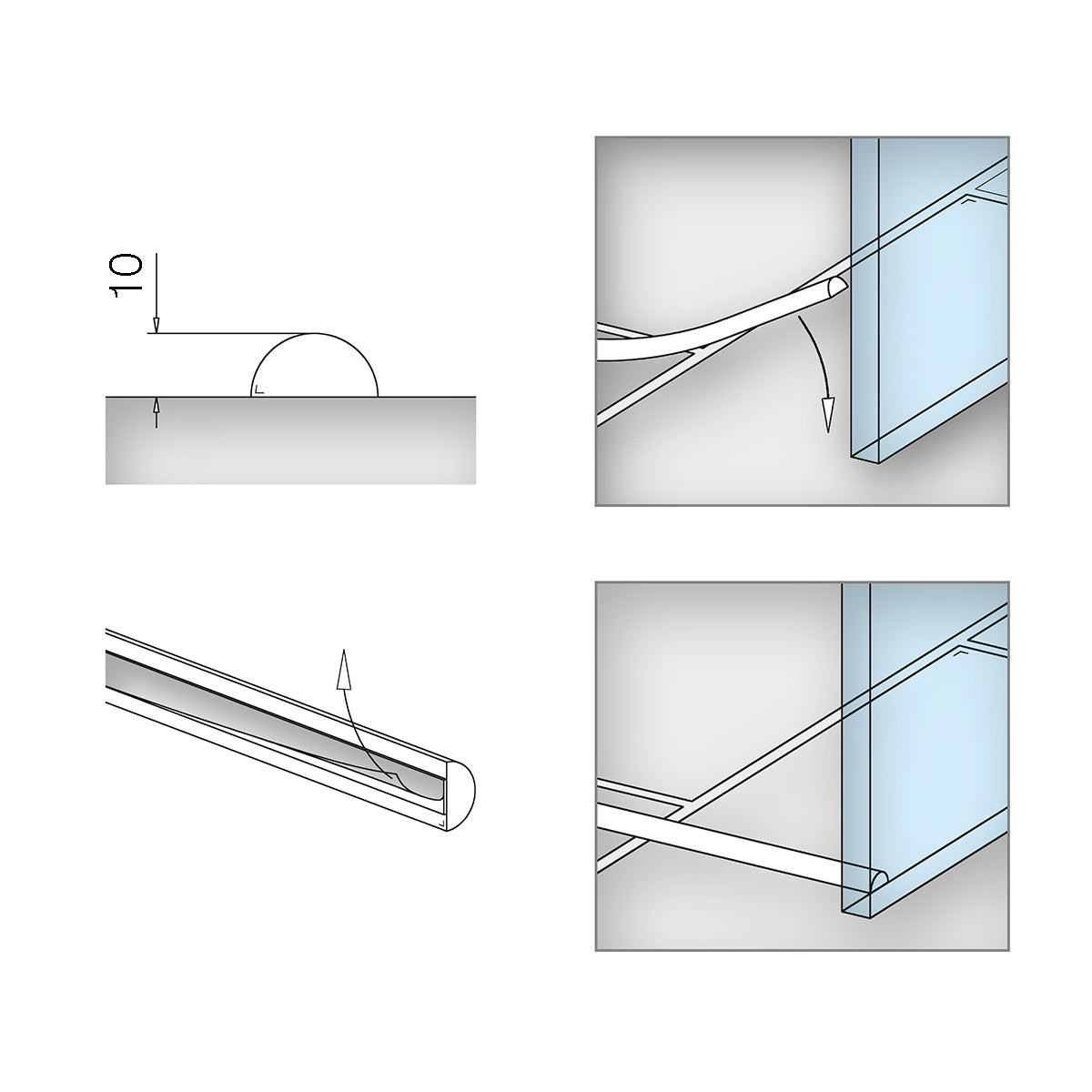 10