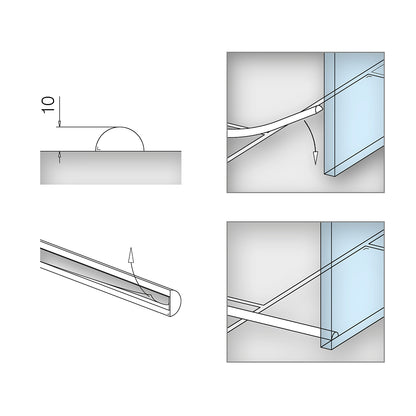 10