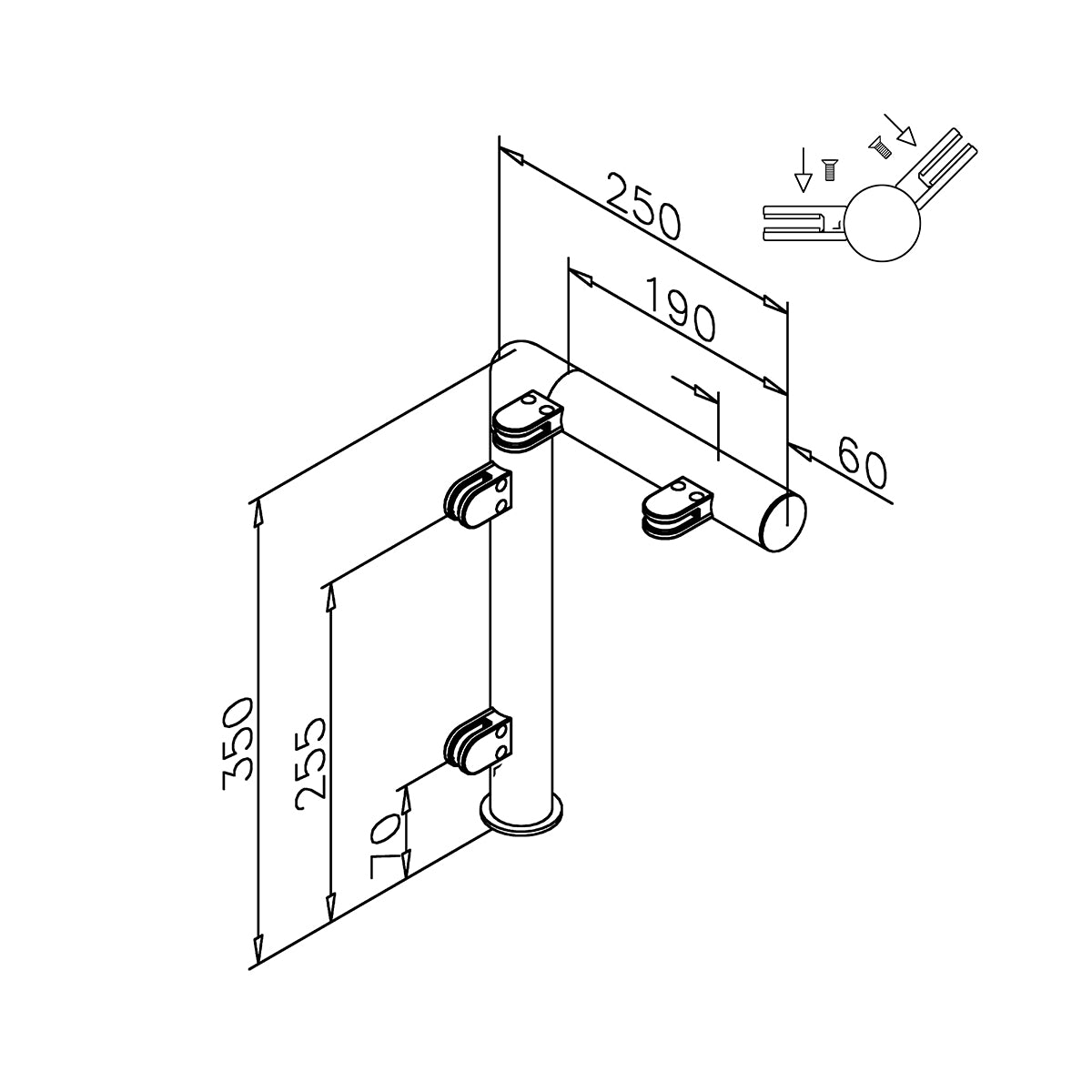 250
190
60
350
255
70