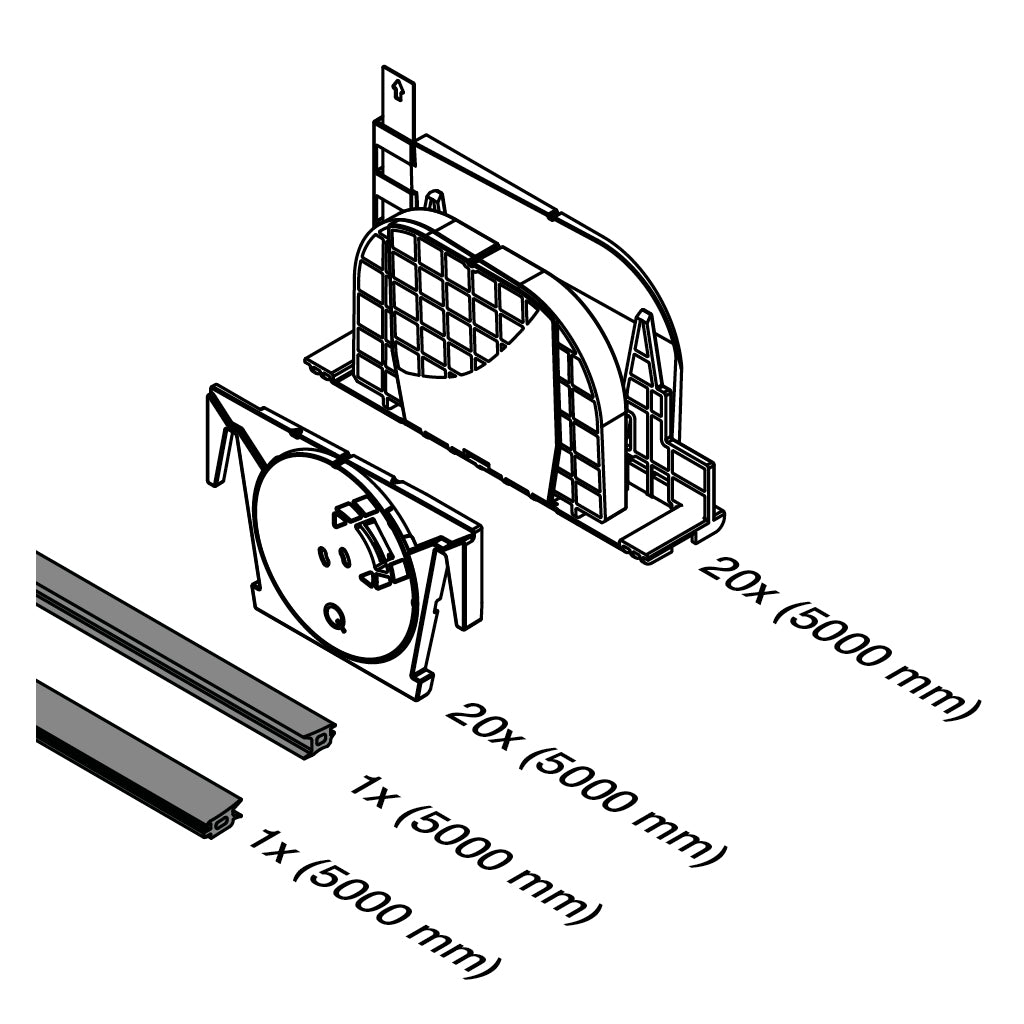 Q

20x (5000 mm)

20x (5000 mm)

1x (5000 mm)

1x (5000 mm)