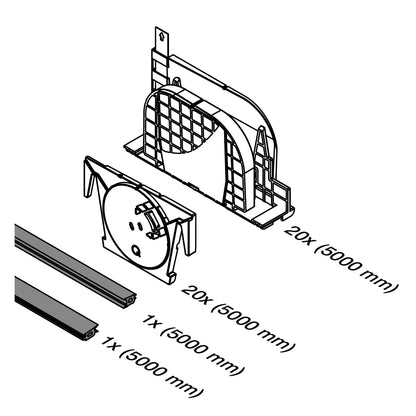 20x (5000 mm)

20x (5000 mm)

1x (5000 mm)

1x (5000 mm)