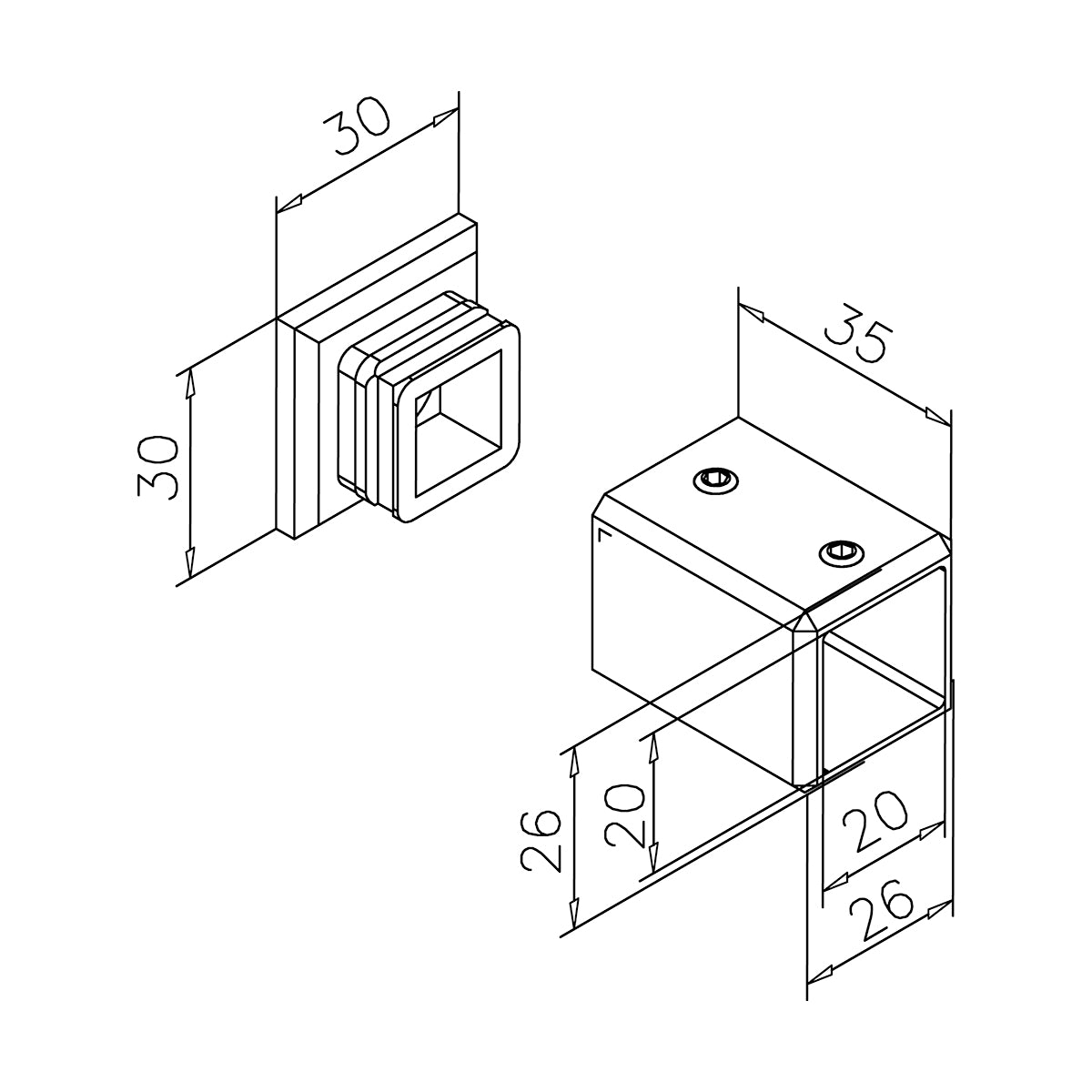 30

30

35

26

20

20

26