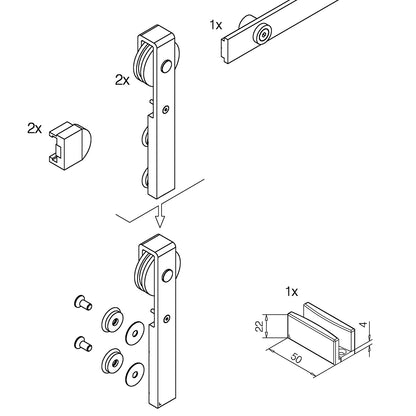 1x

2x

2x

1x

22

4

50