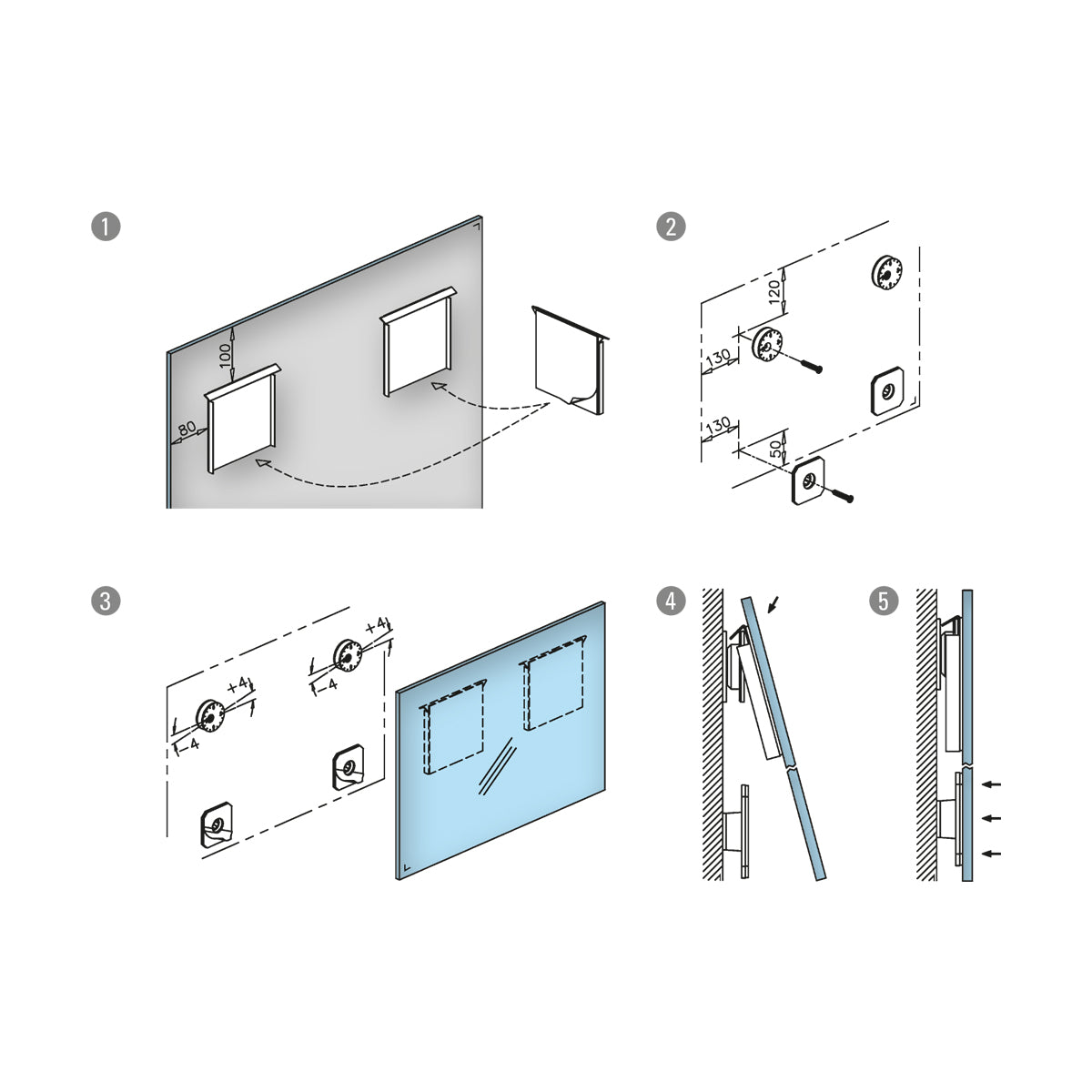 1

100

80

2

120

130

130

50

3

+4

-4

+4

-4

4

5