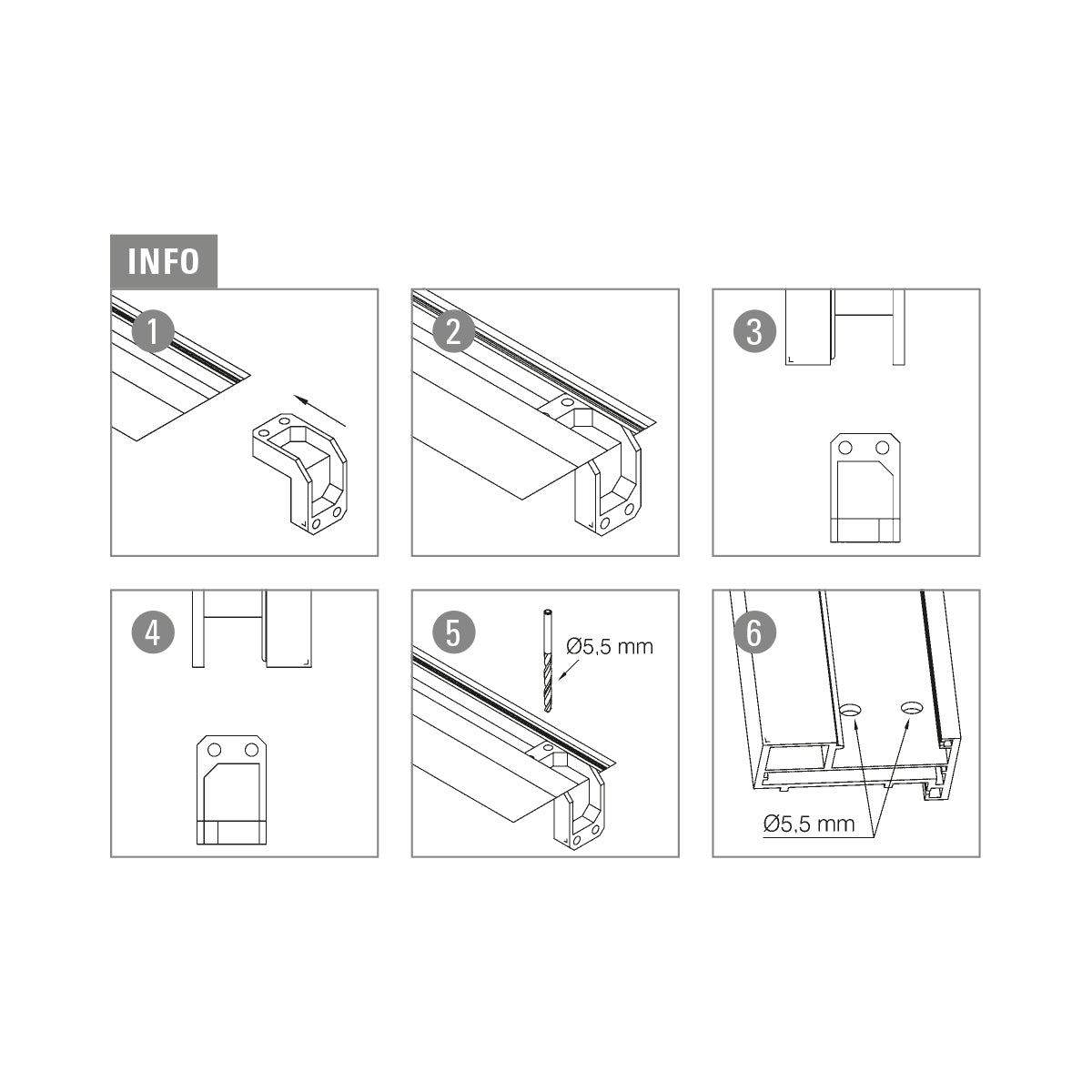 INFO

1

2

3

4

5

Ø5,5 mm

6

Ø5,5 mm